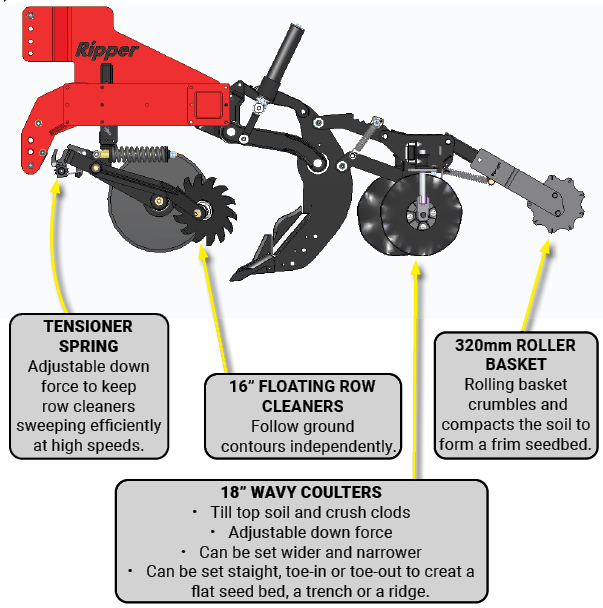 Ripper

TENSIONER SPRING
Adjustable down force to keep row cleaners sweeping efficiently at high speeds.

16” FLOATING ROW CLEANERS
Follow ground contours independently.

320mm ROLLER BASKET
Rolling basket crumbles and compacts the soil to form a frim seedbed.

18” WAVY COULTERS
• Till top soil and crush clods
• Adjustable down force
• Can be set wider and narrower
• Can be set staight, toe-in or toe-out to creat a flat seed bed, a trench or a ridge.